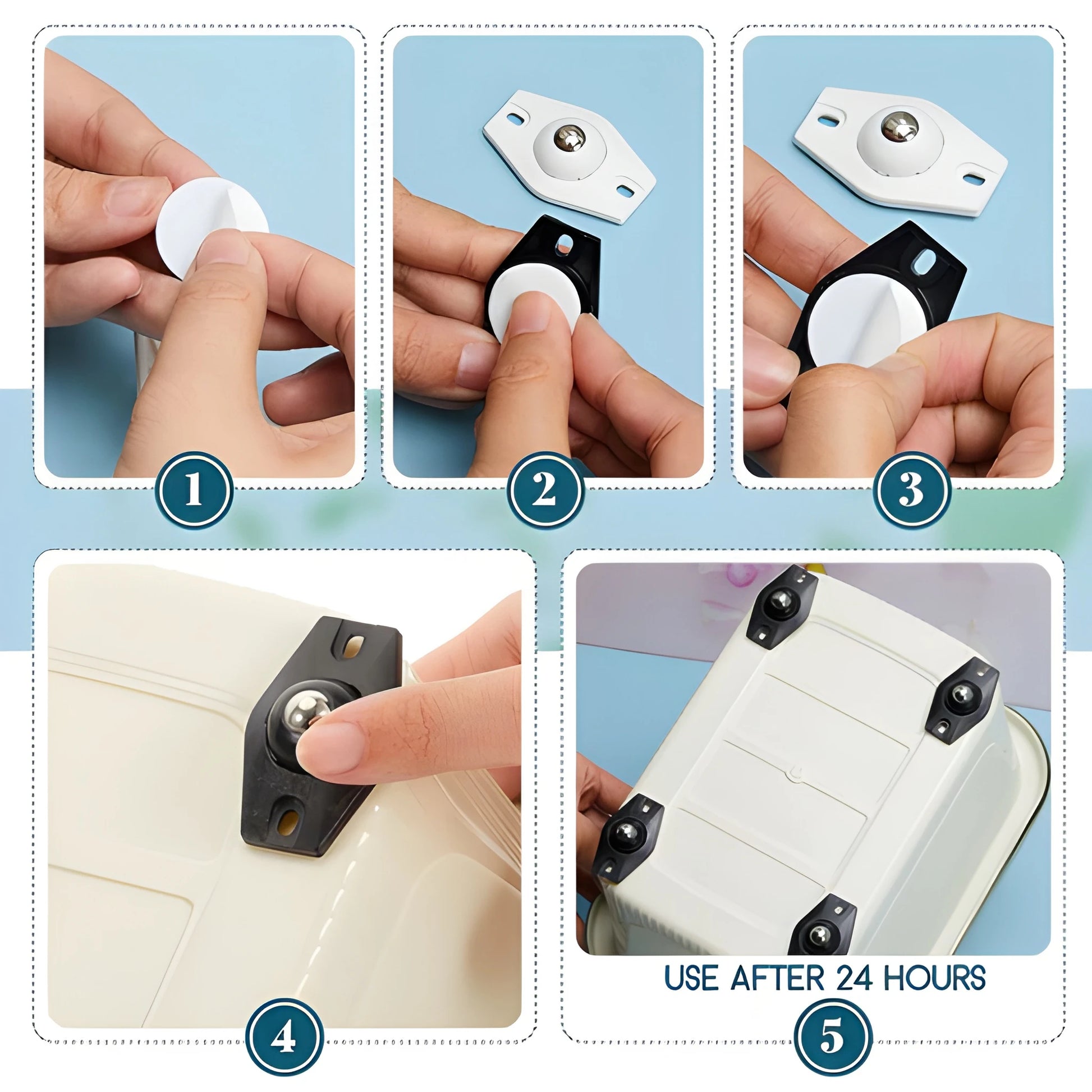 1

2

3

4

USE AFTER 24 HOURS

5