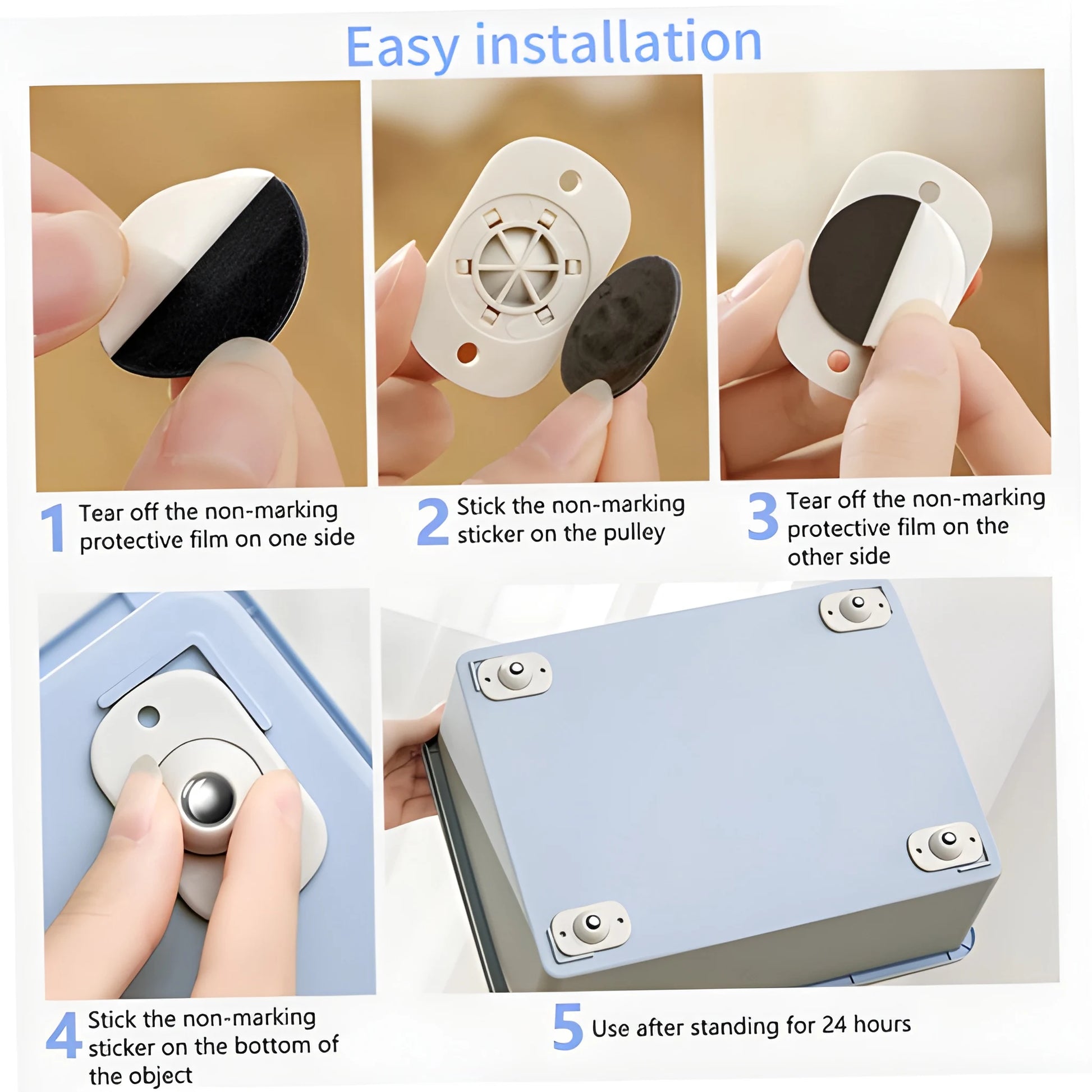 Easy installation

1 Tear off the non-marking protective film on one side

2 Stick the non-marking sticker on the pulley

3 Tear off the non-marking protective film on the other side

4 Stick the non-marking sticker on the bottom of the object

5 Use after standing for 24 hours