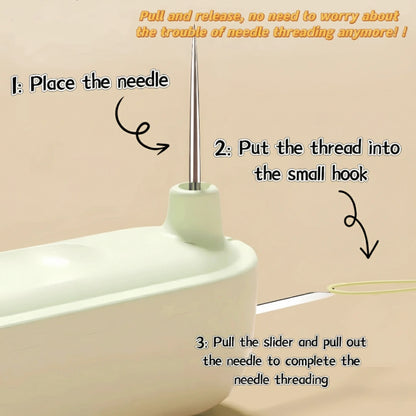 Pull and release, no need to worry about the trouble of needle threading anymore! !

1: Place the needle

2: Put the thread into the small hook

3: Pull the slider and pull out the needle to complete the needle threading