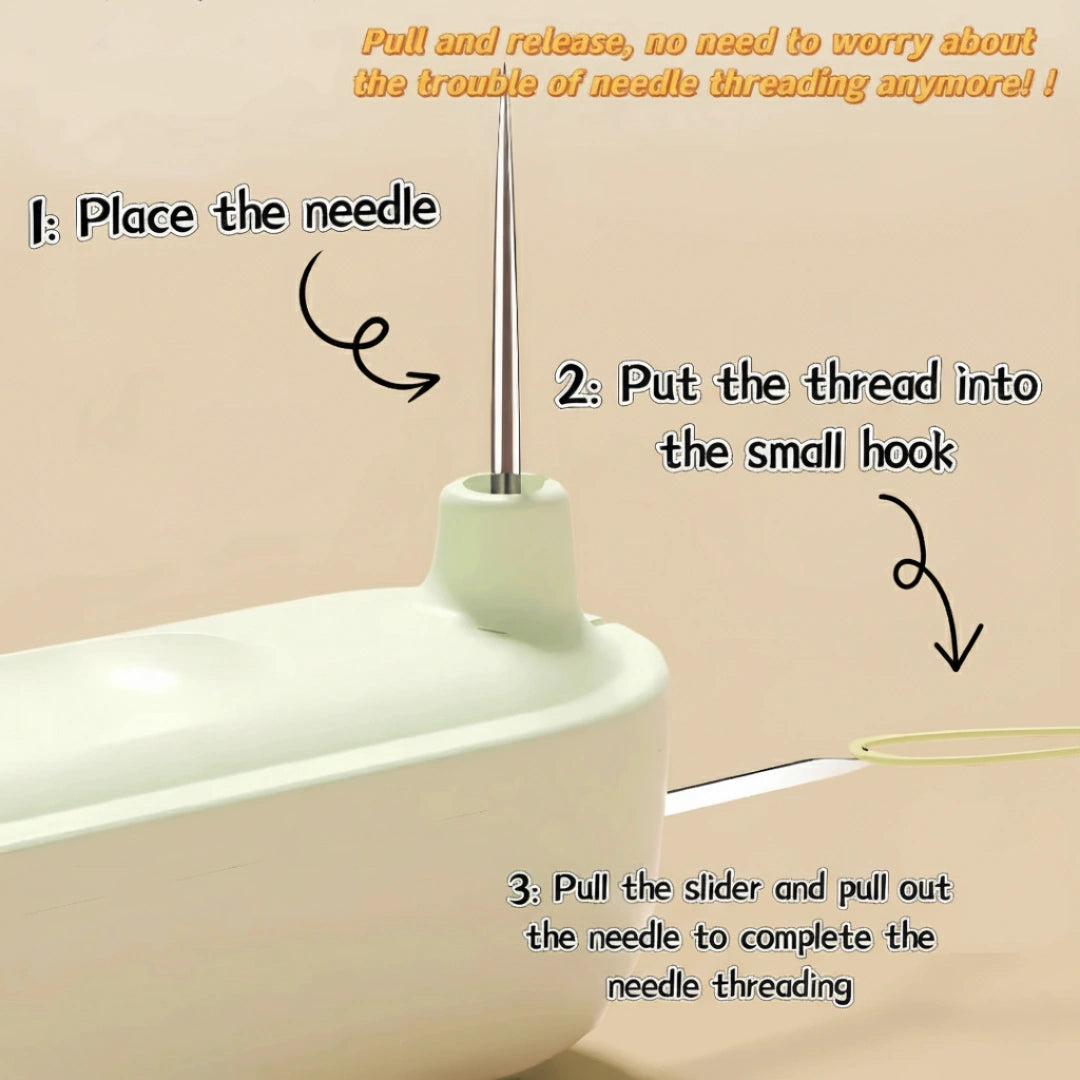 Pull and release, no need to worry about the trouble of needle threading anymore! !

1: Place the needle

2: Put the thread into the small hook

3: Pull the slider and pull out the needle to complete the needle threading