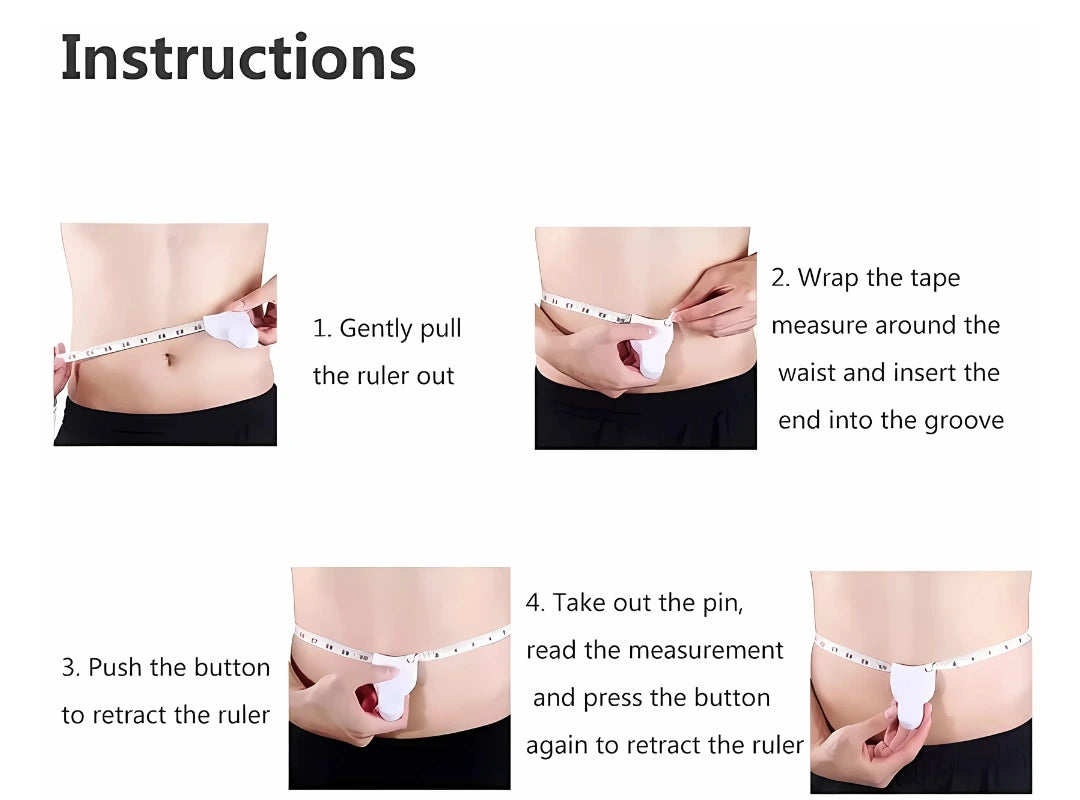 Instructions

1. Gently pull the ruler out

2. Wrap the tape measure around the waist and insert the end into the groove

3. Push the button to retract the ruler

4. Take out the pin, read the measurement and press the button again to retract the ruler