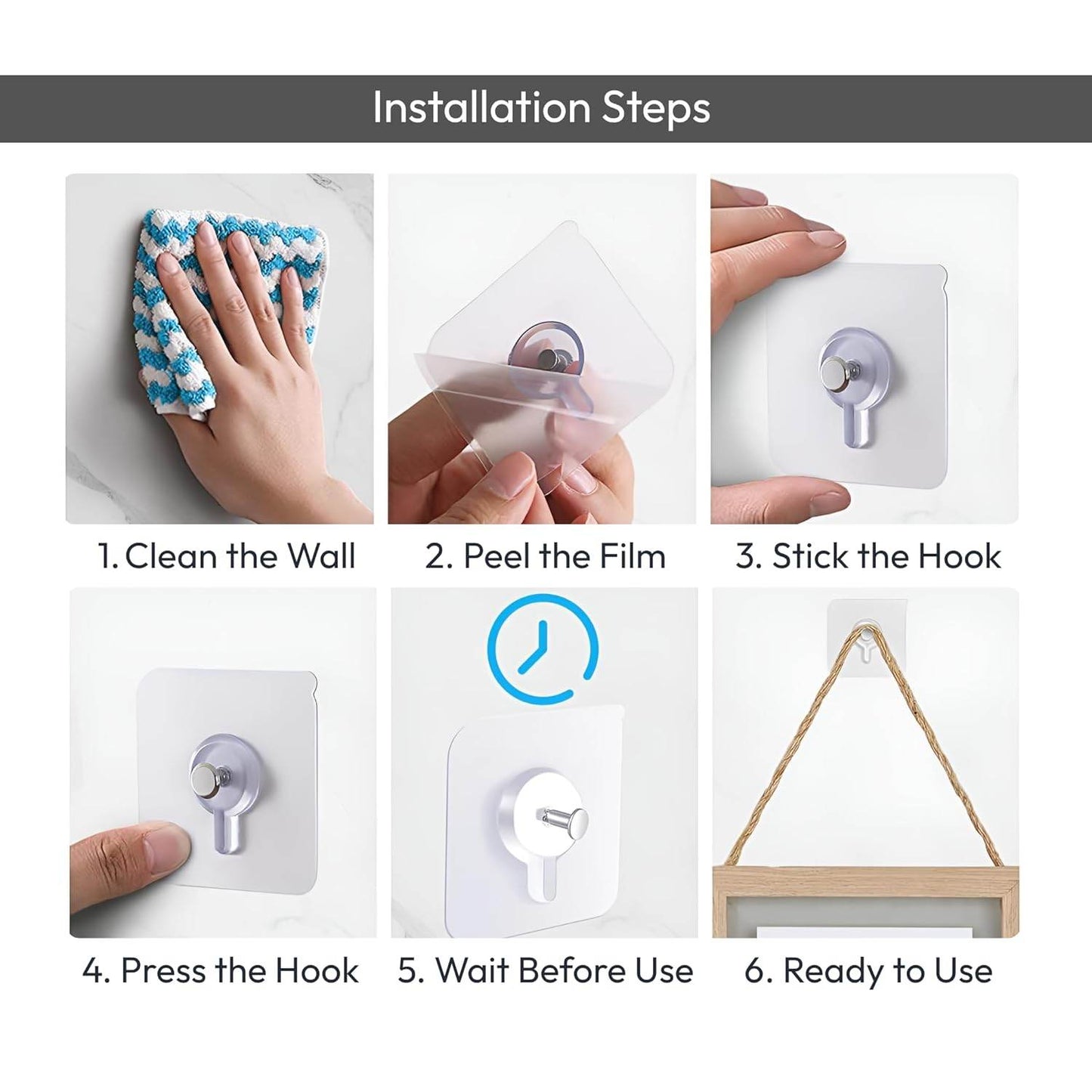 Installation Steps

1. Clean the Wall

2. Peel the Film

3. Stick the Hook

4. Press the Hook

5. Wait Before Use

6. Ready to Use