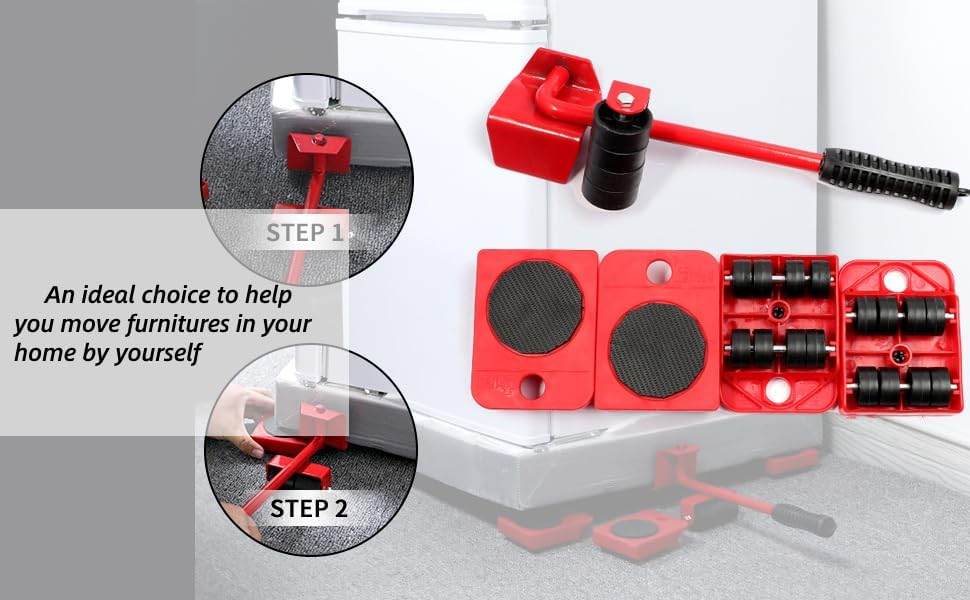 STEP 1

An ideal choice to help you move furnitures in your home by yourself

STEP 2