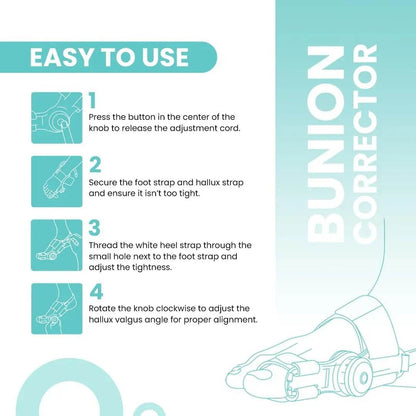 EASY TO USE

1
Press the button in the center of the knob to release the adjustment cord.

2
Secure the foot strap and hallux strap and ensure it isn't too tight.

3
Thread the white heel strap through the small hole next to the foot strap and adjust the tightness.

4
Rotate the knob clockwise to adjust the hallux valgus angle for proper alignment.

BUNION
CORRECTOR