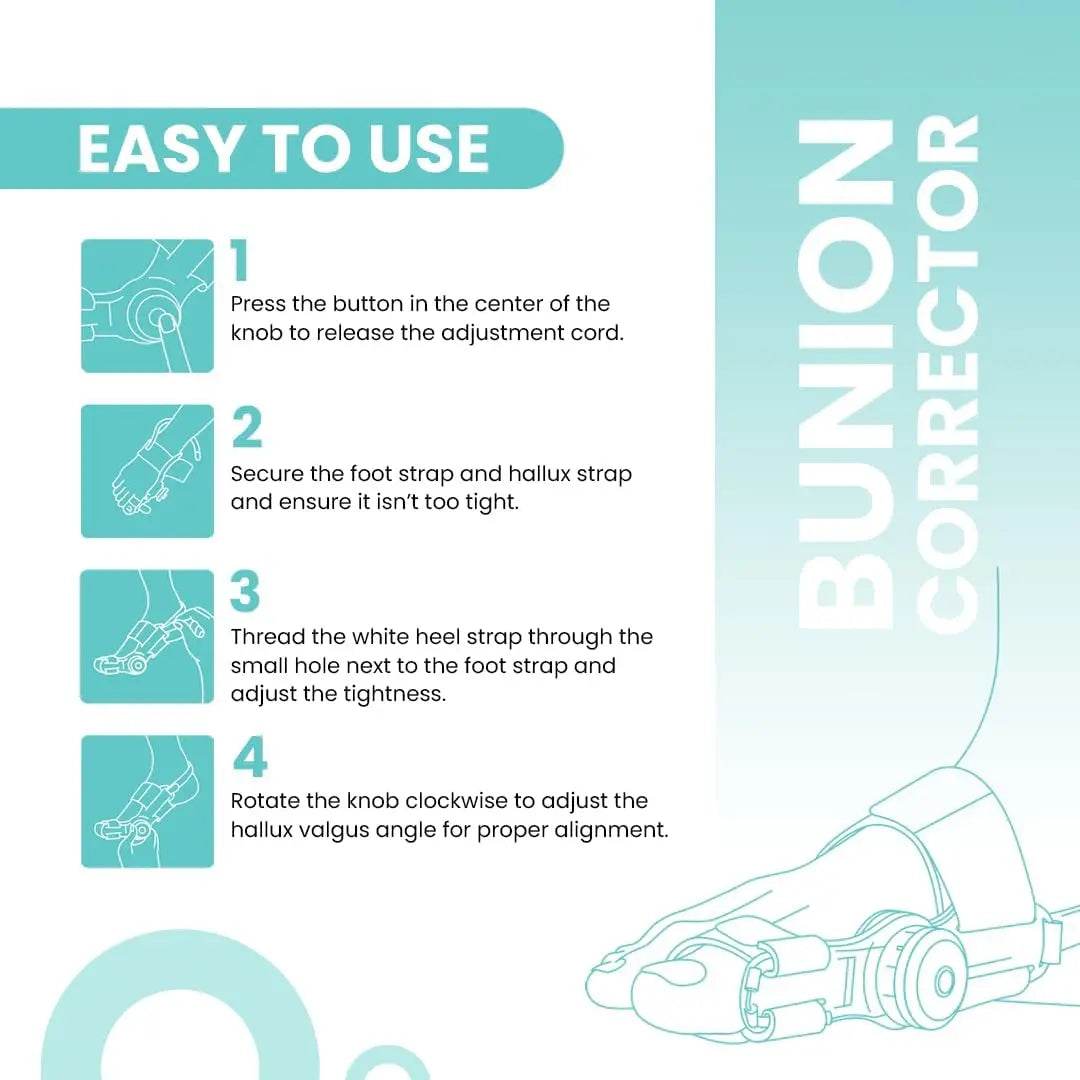 EASY TO USE

1
Press the button in the center of the knob to release the adjustment cord.

2
Secure the foot strap and hallux strap and ensure it isn't too tight.

3
Thread the white heel strap through the small hole next to the foot strap and adjust the tightness.

4
Rotate the knob clockwise to adjust the hallux valgus angle for proper alignment.

BUNION CORRECTOR