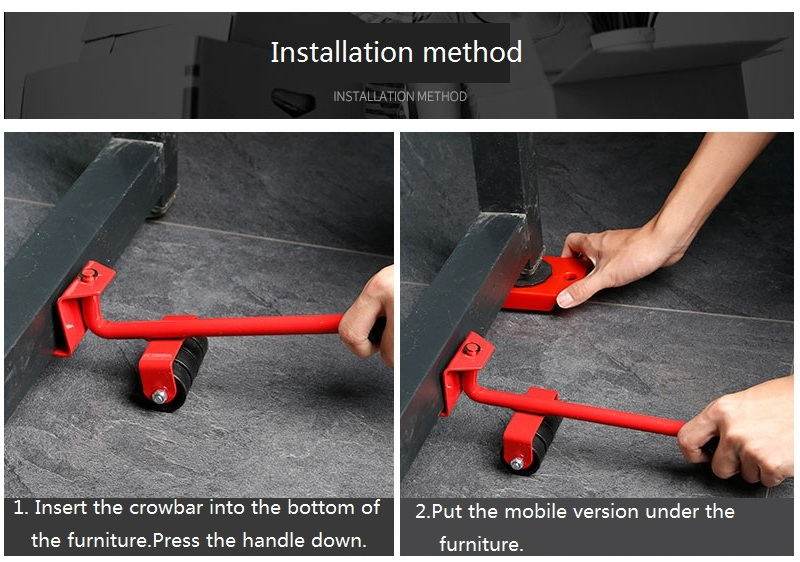 Installation method

INSTALLATION METHOD

1. Insert the crowbar into the bottom of the furniture.Press the handle down.

2.Put the mobile version under the furniture.