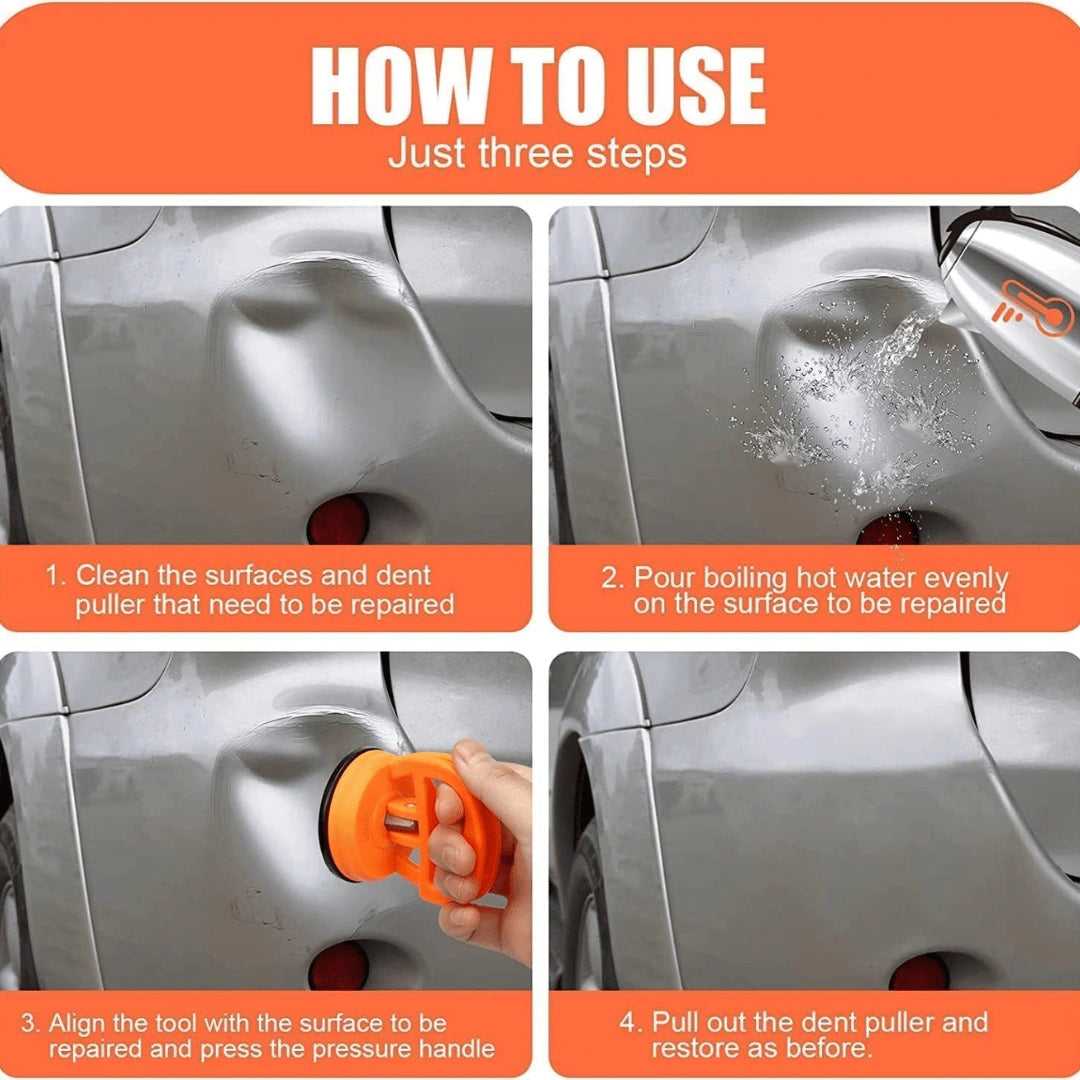 HOW TO USE
Just three steps

1. Clean the surfaces and dent puller that need to be repaired

2. Pour boiling hot water evenly on the surface to be repaired

3. Align the tool with the surface to be repaired and press the pressure handle

4. Pull out the dent puller and restore as before.